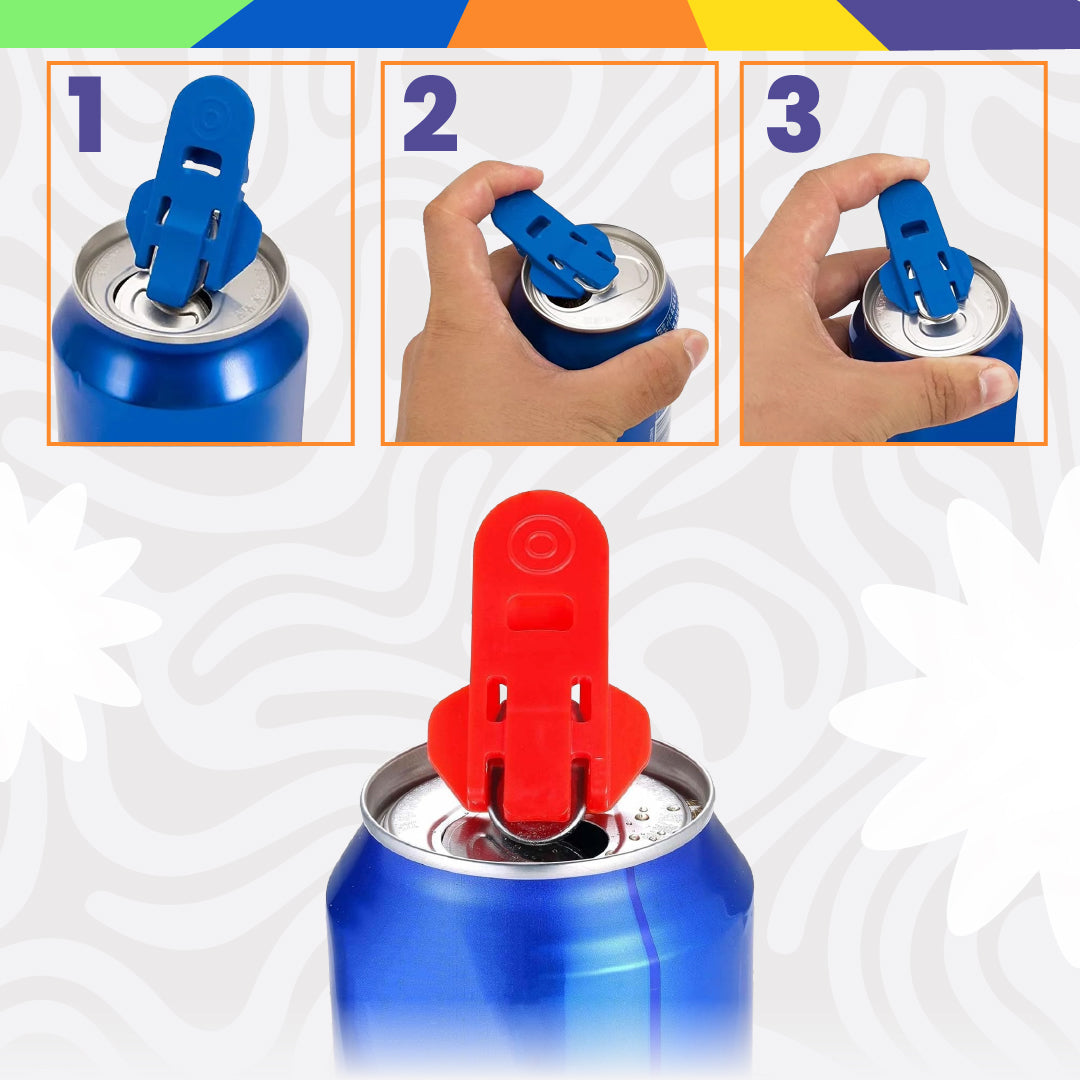 1

2

3